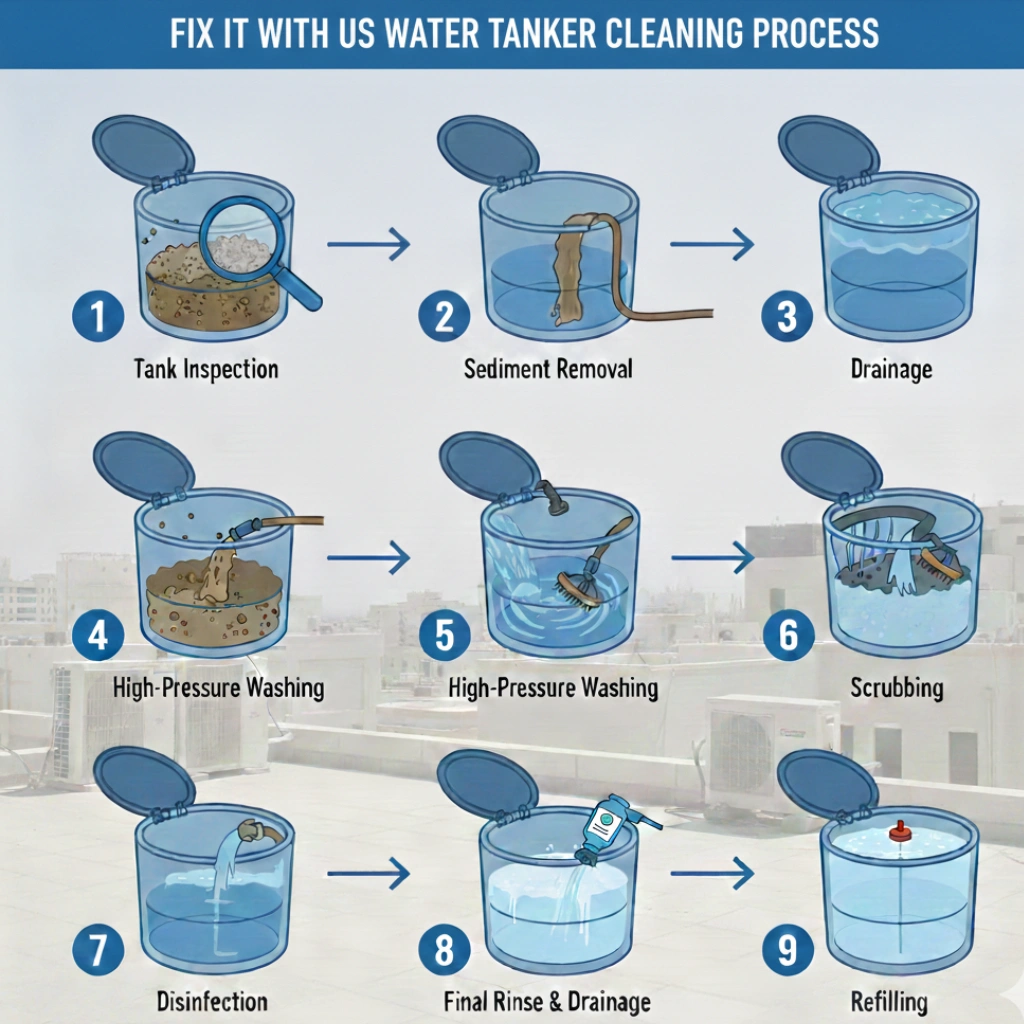 FIX IT WITH US WATER TANKER CLEANING PROCESS

1
Tank Inspection

2
Sediment Removal

3
Drainage

4
High-Pressure Washing

5
High-Pressure Washing

6
Scrubbing

7
Disinfection

8
Final Rinse & Drainage

9
Refilling